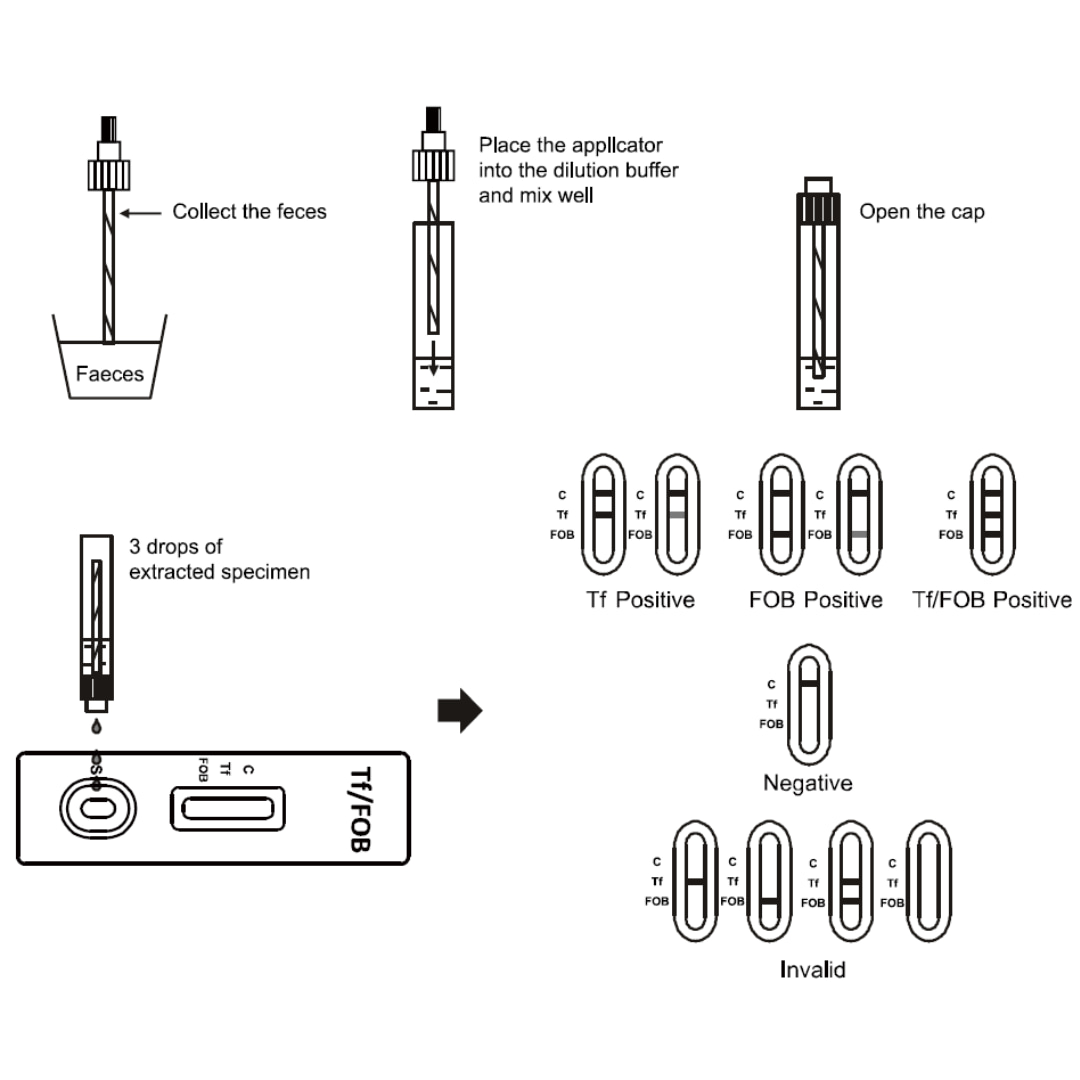 Collect the feces

Faeces

Place the applicator into the dilution buffer and mix well

Open the cap

3 drops of extracted specimen

S

C
Tf
FOB

Tf/FOB

C
Tf
FOB

C
Tf
FOB

Tf Positive

C
Tf
FOB

C
Tf
FOB

FOB Positive

C
Tf
FOB

Tf/FOB Positive

C
Tf
FOB

Negative

C
Tf
FOB

C
Tf
FOB

C
Tf
FOB

C
Tf
FOB

Invalid